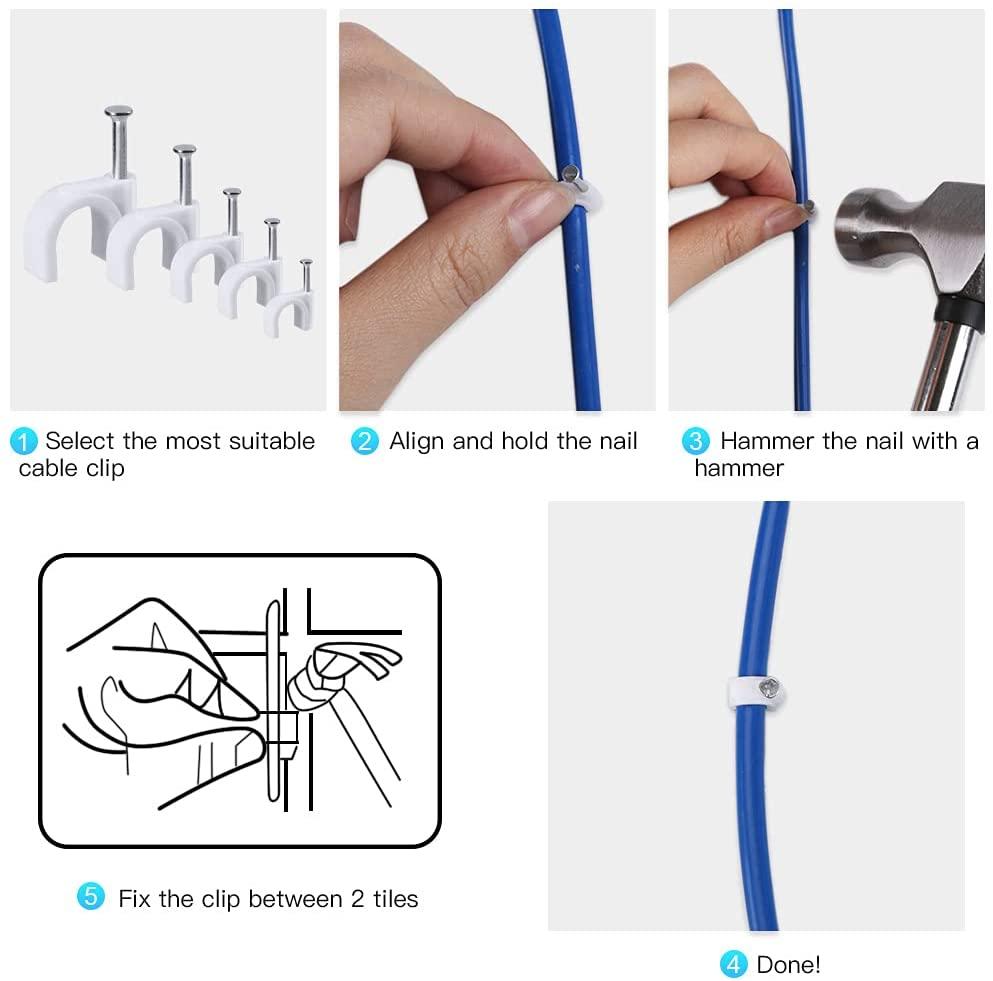 1 Select the most suitable cable clip

2 Align and hold the nail

3 Hammer the nail with a hammer

5 Fix the clip between 2 tiles

4 Done!