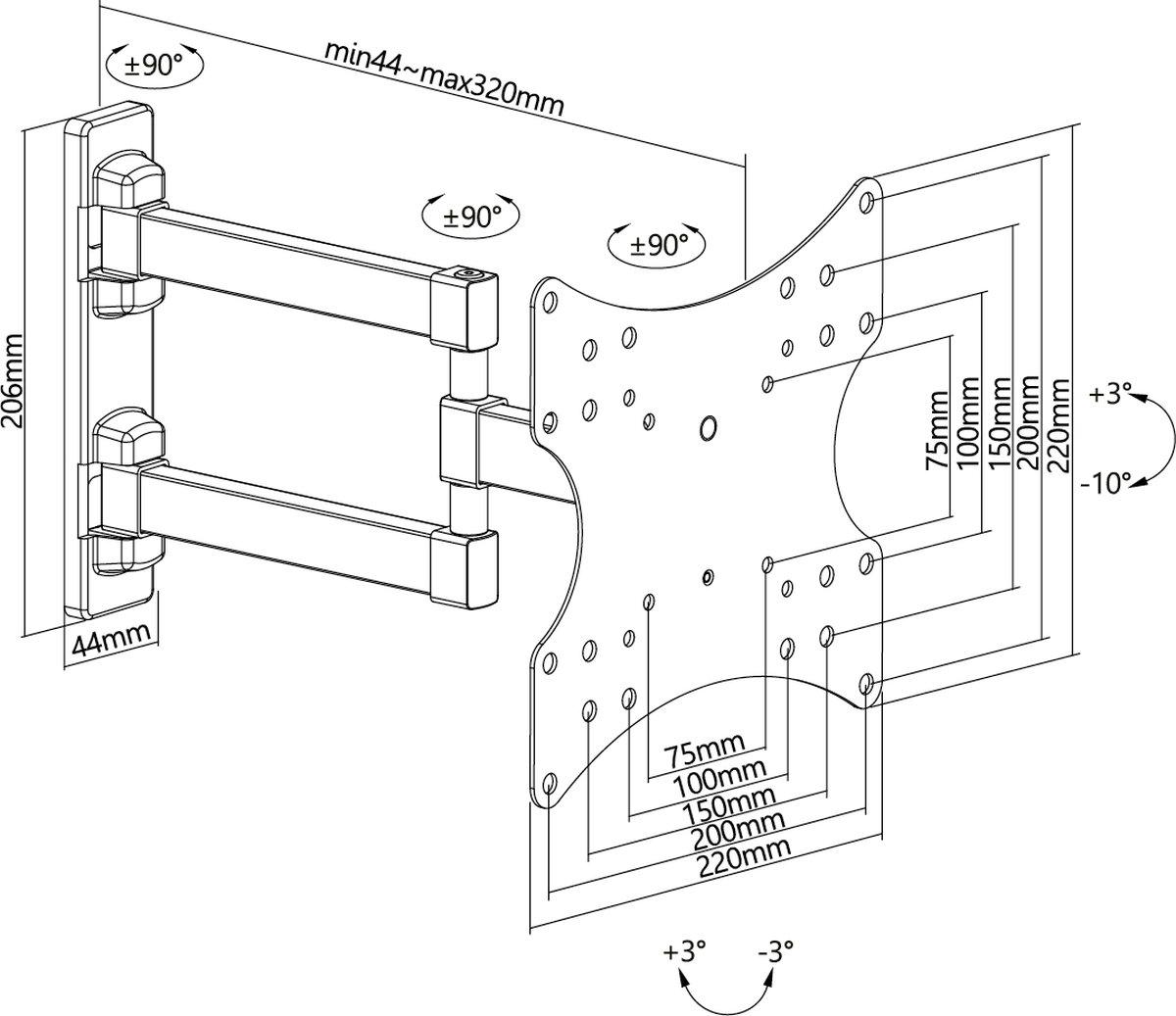 ±90°
min44~max320mm
±90°
±90°
206mm
44mm
75mm
100mm
150mm
200mm
220mm
+3°
-10°
75mm
100mm
150mm
200mm
220mm
+3°
-3°